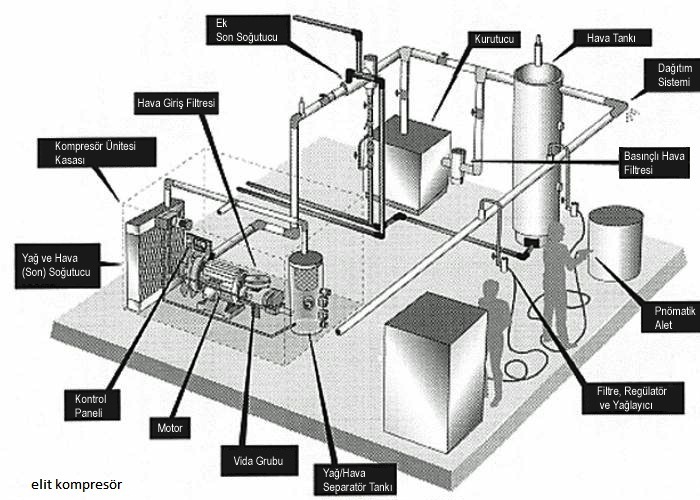 Ek
Son Soğutucu

Kurutucu

Hava Tankı

Dağıtım
Sistemi

Hava Giriş Filtresi

Kompresör Ünitesi
Kasası

Basınçlı Hava
Filtresi

Yağ ve Hava
(Son) Soğutucu

Pnömatik
Alet

Kontrol
Paneli

Filtre, Regülatör
ve Yağlayıcı

Motor

Vida Grubu

Yağ/Hava
Separatör Tankı

elit kompresör